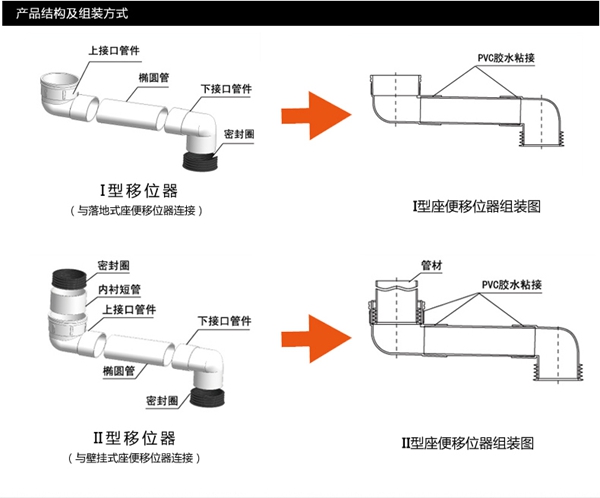 产品结构及组装方式

上接口管件
椭圆管
下接口管件
密封圈

I型移位器
（与落地式座便移位器连接）

PVC胶水粘接

I型座便移位器组装图

密封圈
内衬短管
上接口管件
下接口管件
椭圆管
密封圈

II型移位器
（与壁挂式座便移位器连接）

管材
PVC胶水粘接

II型座便移位器组装图